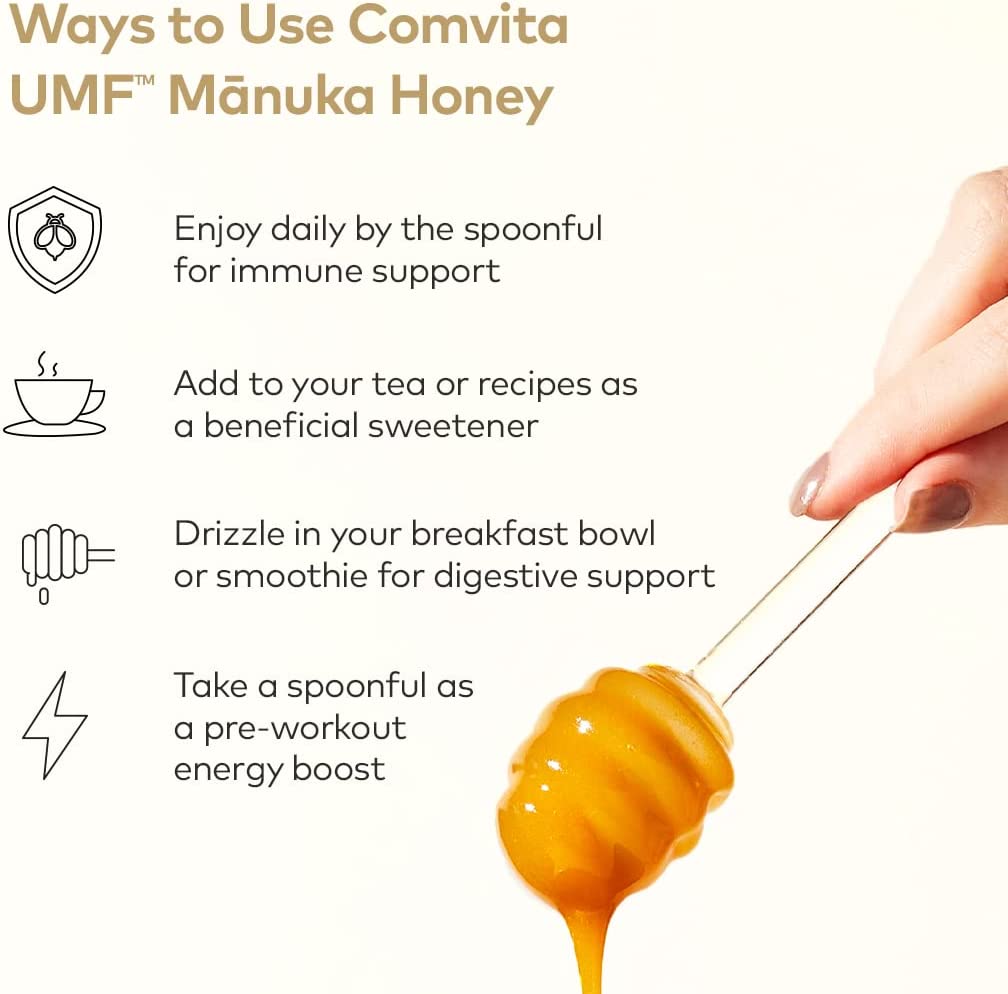 Ways to Use Comvita UMF™ Mānuka Honey

Enjoy daily by the spoonful for immune support

Add to your tea or recipes as a beneficial sweetener

Drizzle in your breakfast bowl or smoothie for digestive support

Take a spoonful as a pre-workout energy boost